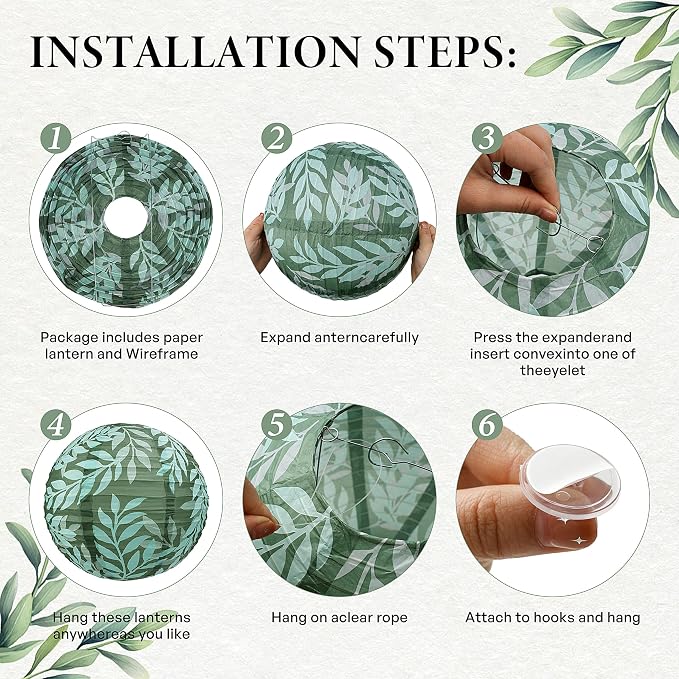 INSTALLATION STEPS:

1

Package includes paper lantern and Wireframe

2

Expand anterncarefully

3

Press the expanderand insert convexinto one of theeyelet

4

Hang these lanterns anywhereas you like

5

Hang on aclear rope

6

Attach to hooks and hang