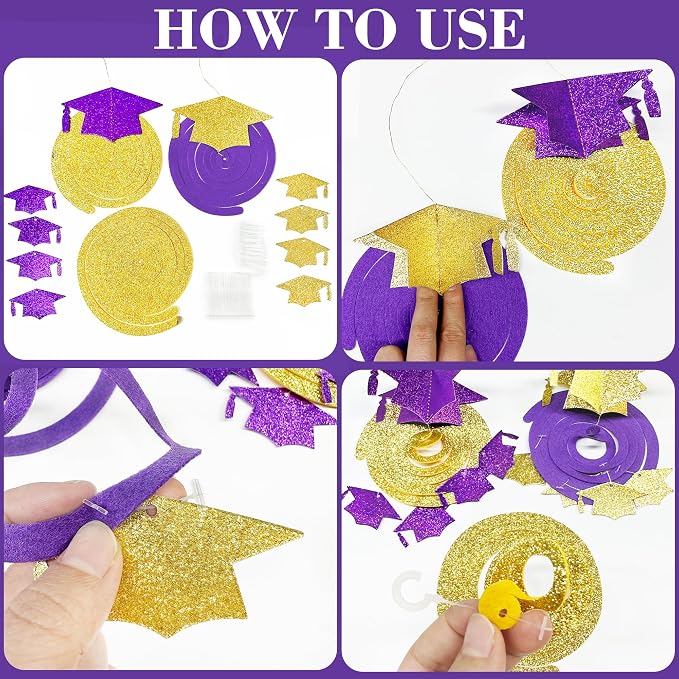 HOW TO USE