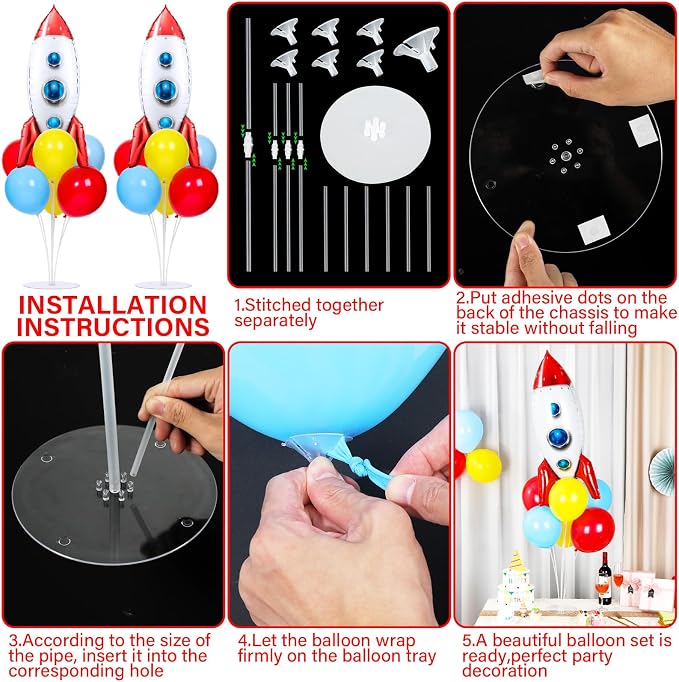 INSTALLATION INSTRUCTIONS

1.Stitched together separately

2.Put adhesive dots on the back of the chassis to make it stable without falling

3.According to the size of the pipe, insert it into the corresponding hole

4.Let the balloon wrap firmly on the balloon tray

5.A beautiful balloon set is ready,perfect party decoration