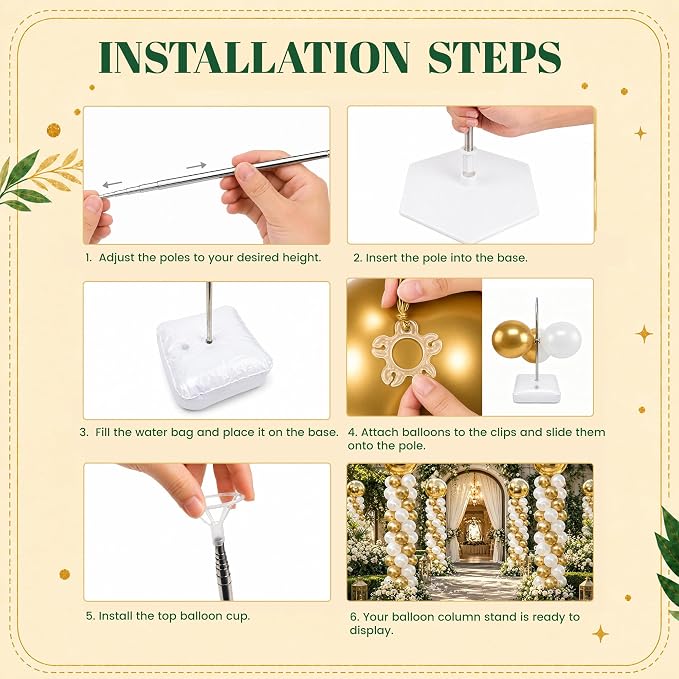 INSTALLATION STEPS

1. Adjust the poles to your desired height.

2. Insert the pole into the base.

3. Fill the water bag and place it on the base.

4. Attach balloons to the clips and slide them onto the pole.

5. Install the top balloon cup.

6. Your balloon column stand is ready to display.