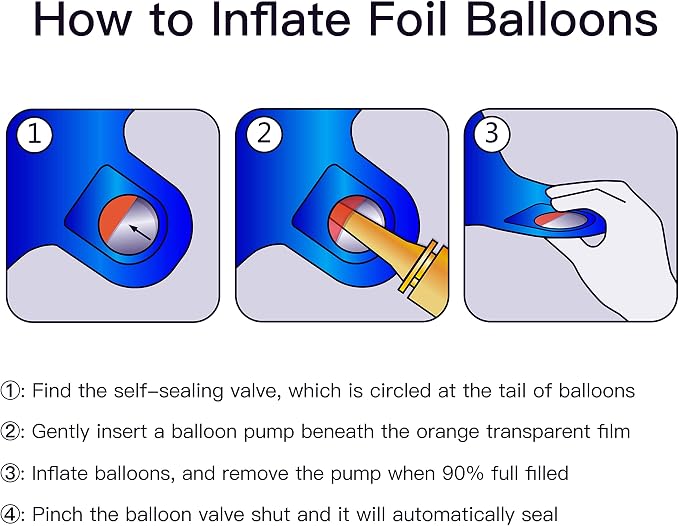 How to Inflate Foil Balloons

1

2

3

①: Find the self-sealing valve, which is circled at the tail of balloons

②: Gently insert a balloon pump beneath the orange transparent film

③: Inflate balloons, and remove the pump when 90% full filled

④: Pinch the balloon valve shut and it will automatically seal