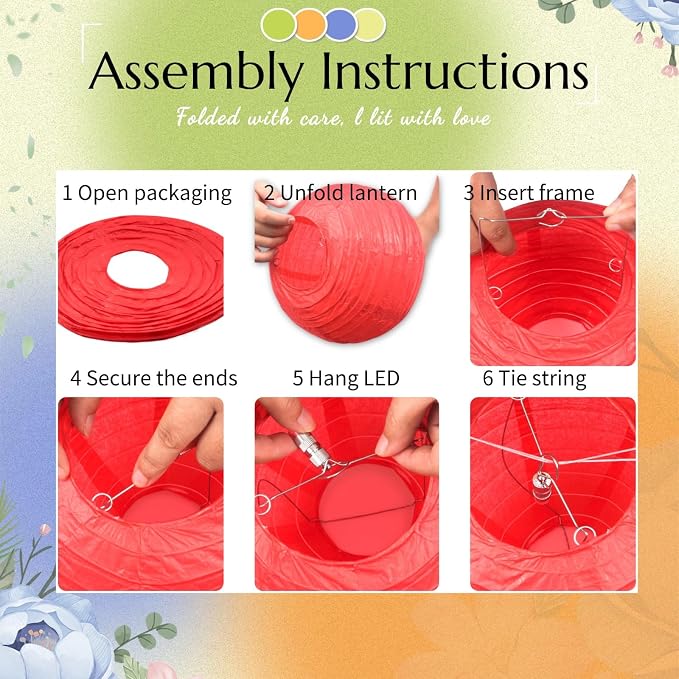 Assembly Instructions

Folded with care, l lit with love

1 Open packaging

2 Unfold lantern

3 Insert frame

4 Secure the ends

5 Hang LED

6 Tie string