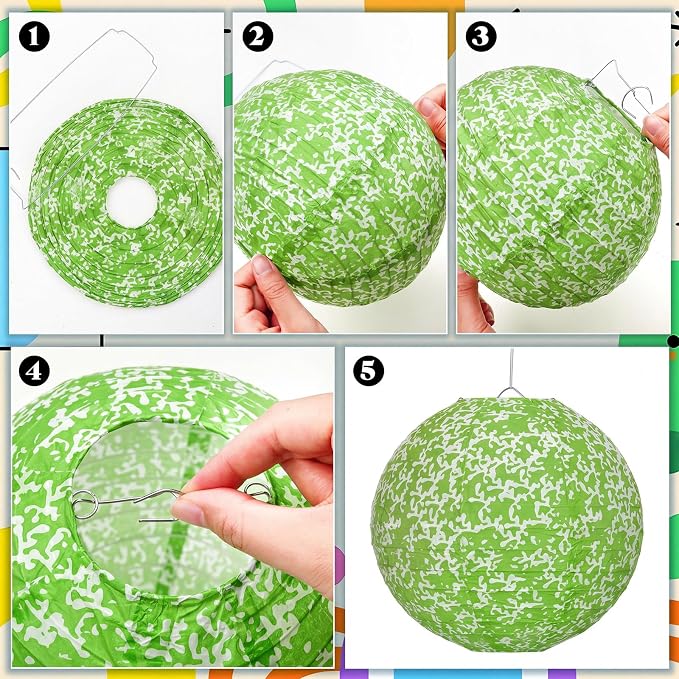 1
2
3
4
5