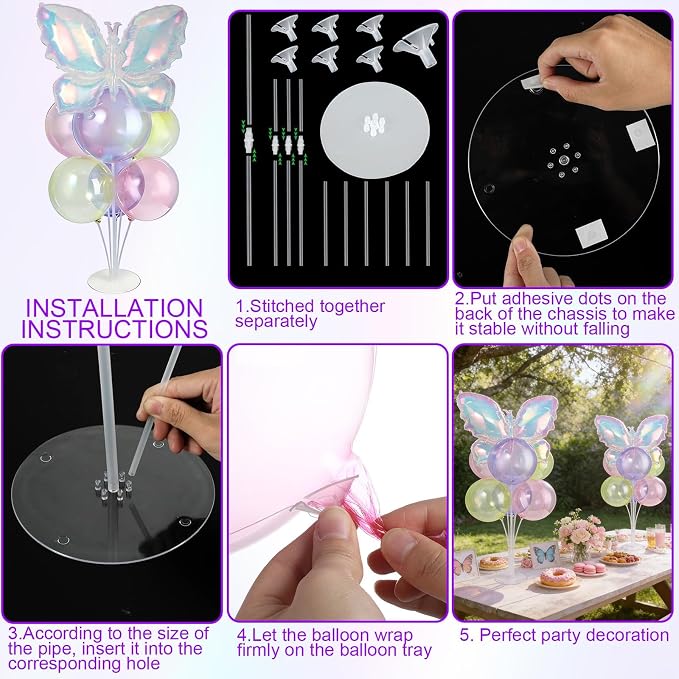 INSTALLATION INSTRUCTIONS

1.Stitched together separately

2.Put adhesive dots on the back of the chassis to make it stable without falling

3.According to the size of the pipe, insert it into the corresponding hole

4.Let the balloon wrap firmly on the balloon tray

5. Perfect party decoration