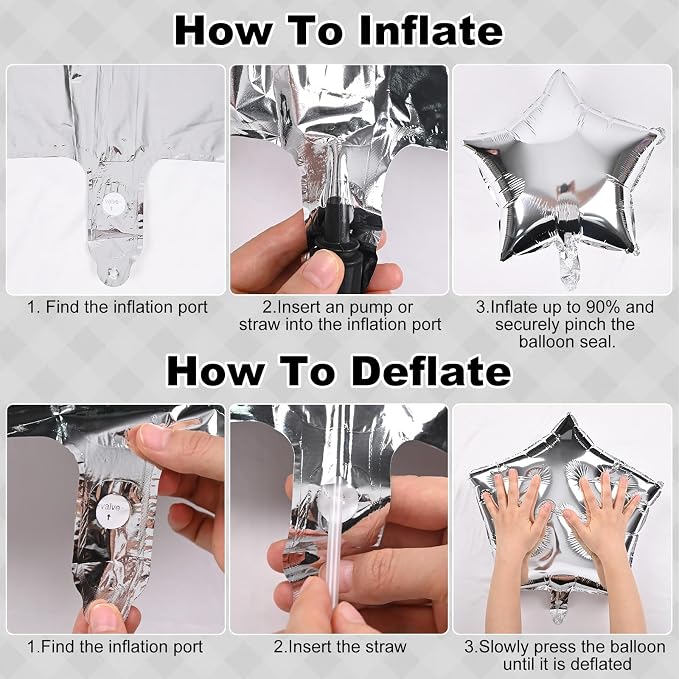 How To Inflate

valve

1. Find the inflation port

2.Insert an pump or straw into the inflation port

3.Inflate up to 90% and securely pinch the balloon seal.

How To Deflate

valve

1.Find the inflation port

2.Insert the straw

3.Slowly press the balloon until it is deflated