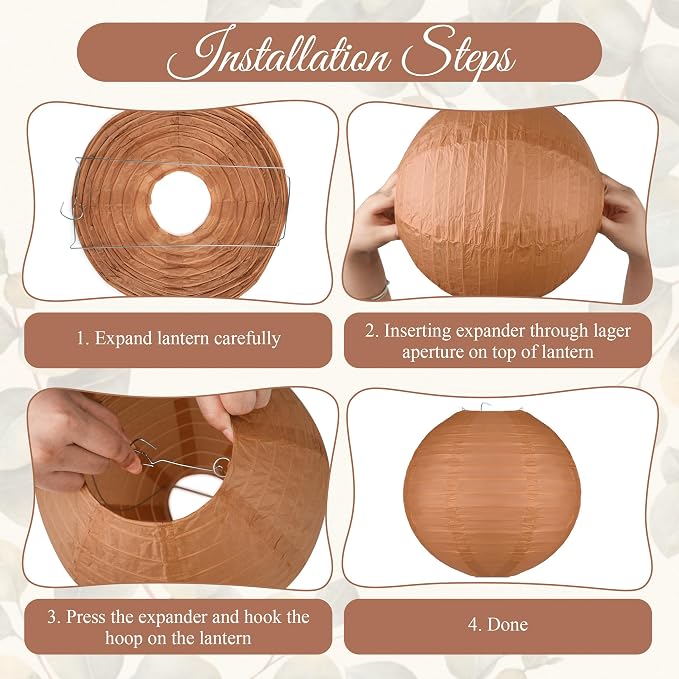 Installation Steps

1. Expand lantern carefully

2. Inserting expander through lager aperture on top of lantern

3. Press the expander and hook the hoop on the lantern

4. Done