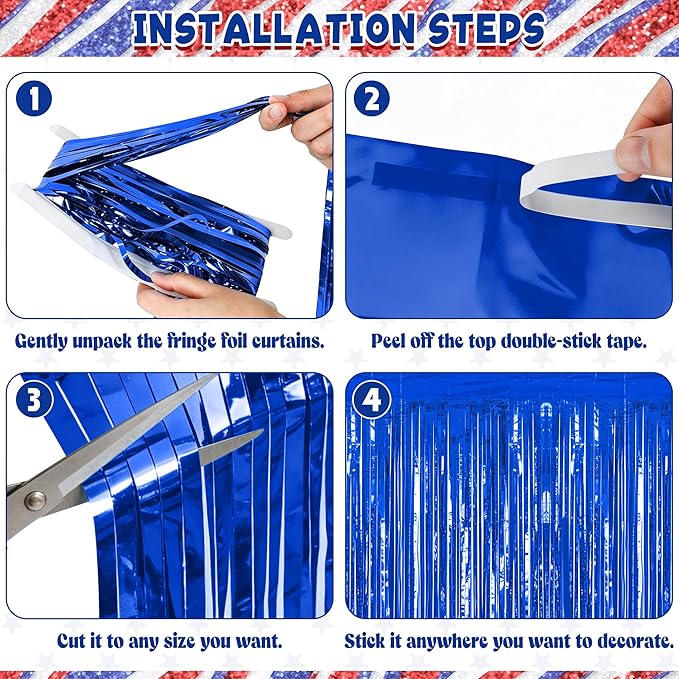 INSTALLATION STEPS

1

Gently unpack the fringe foil curtains.

2

Peel off the top double-stick tape.

3

Cut it to any size you want.

4

Stick it anywhere you want to decorate.