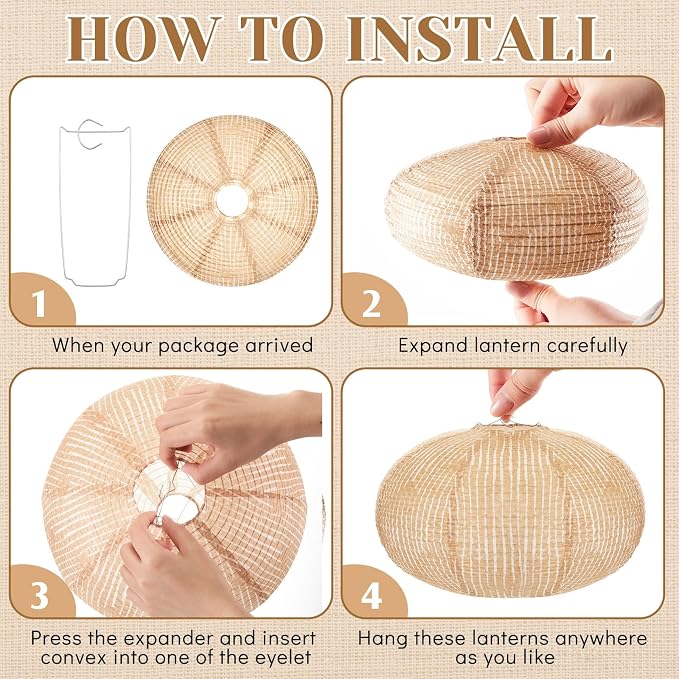 HOW TO INSTALL

1

When your package arrived

2

Expand lantern carefully

3

Press the expander and insert convex into one of the eyelet

4

Hang these lanterns anywhere as you like