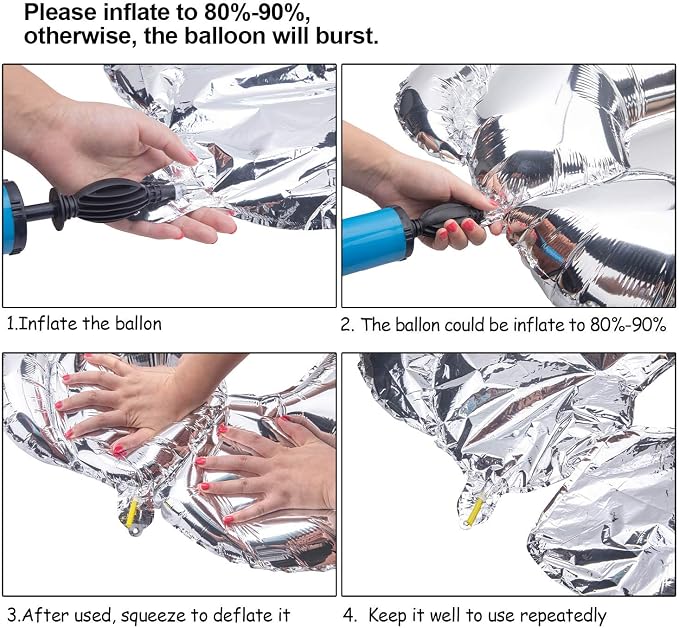 Please inflate to 80%-90%, otherwise, the balloon will burst.

1.Inflate the ballon

2. The ballon could be inflate to 80%-90%

3.After used, squeeze to deflate it

4. Keep it well to use repeatedly