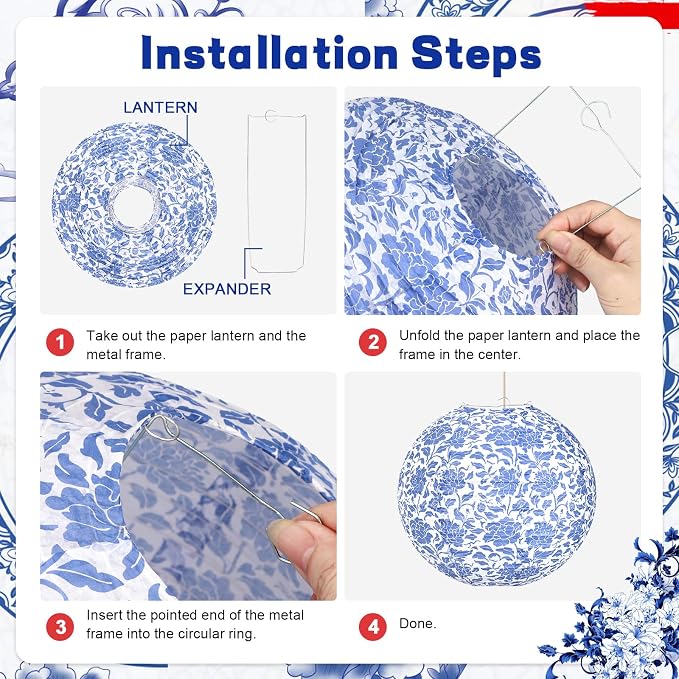 Installation Steps

LANTERN

EXPANDER

1 Take out the paper lantern and the metal frame.

2 Unfold the paper lantern and place the frame in the center.

3 Insert the pointed end of the metal frame into the circular ring.

4 Done.