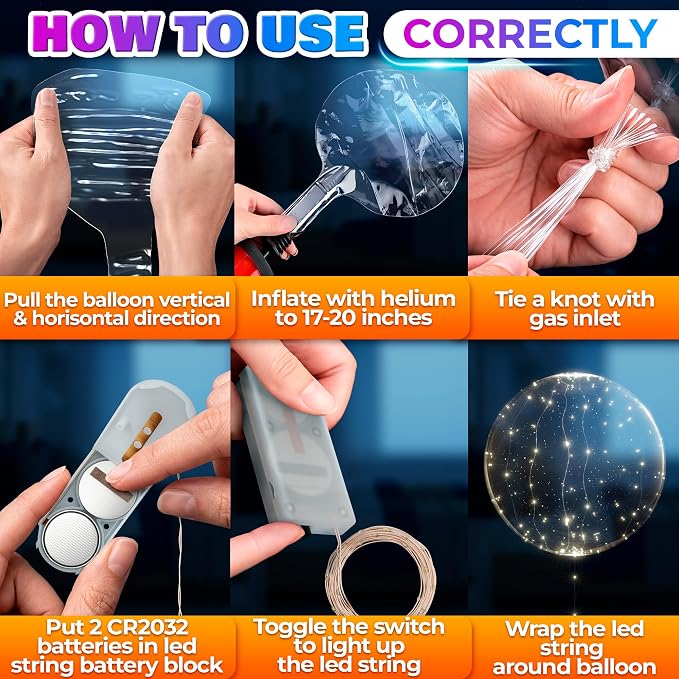 HOW TO USE CORRECTLY

Pull the balloon vertical & horisontal direction

Inflate with helium to 17-20 inches

Tie a knot with gas inlet

Put 2 CR2032 batteries in led string battery block

Toggle the switch to light up the led string

Wrap the led string around balloon