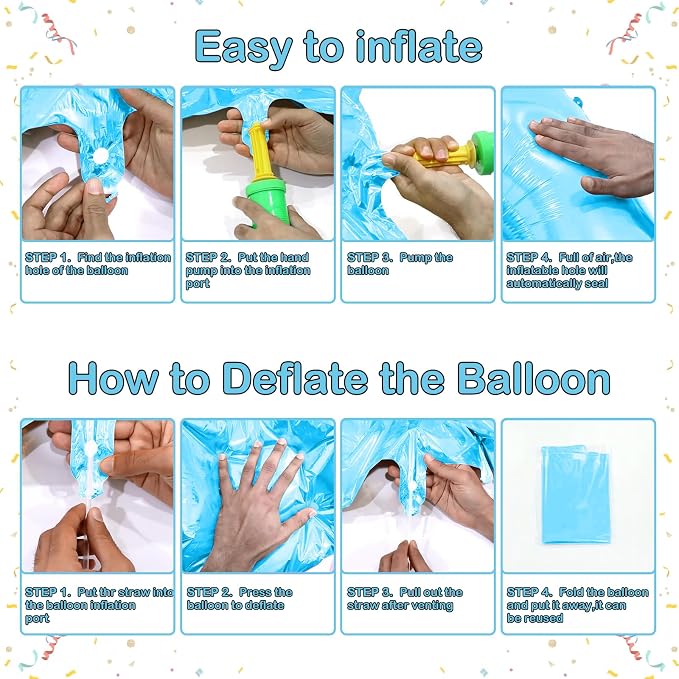 Easy to inflate

STEP 1. Find the inflation hole of the balloon

STEP 2. Put the hand pump into the inflation port

STEP 3. Pump the balloon

STEP 4. Full of air,the inflatable hole will automatically seal

How to Deflate the Balloon

STEP 1. Put thr straw into the balloon inflation port

STEP 2. Press the balloon to deflate

STEP 3. Pull out the straw after venting

STEP 4. Fold the balloon and put it away,it can be reused