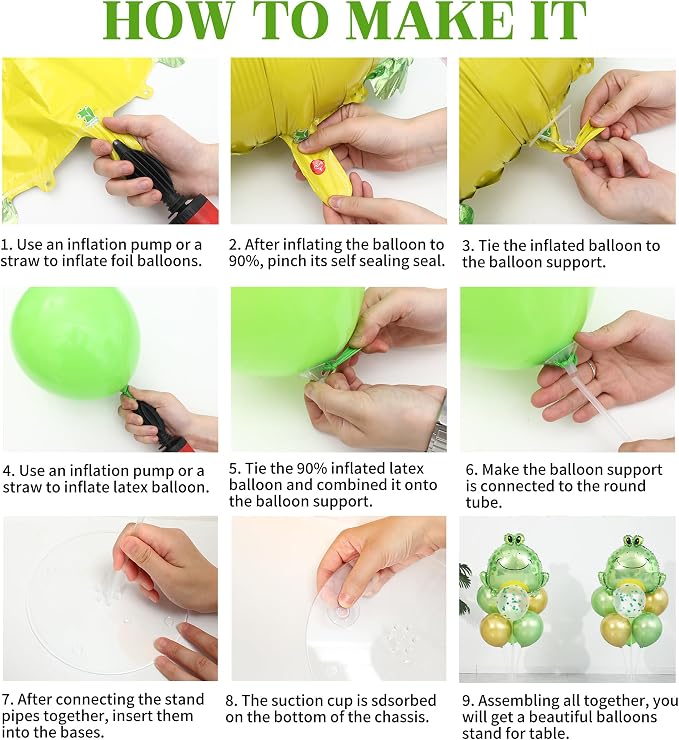 HOW TO MAKE IT

1. Use an inflation pump or a straw to inflate foil balloons.

2. After inflating the balloon to 90%, pinch its self sealing seal.

3. Tie the inflated balloon to the balloon support.

4. Use an inflation pump or a straw to inflate latex balloon.

5. Tie the 90% inflated latex balloon and combined it onto the balloon support.

6. Make the balloon support is connected to the round tube.

7. After connecting the stand pipes together, insert them into the bases.

8. The suction cup is sdsorbed on the bottom of the chassis.

9. Assembling all together, you will get a beautiful balloons stand for table.