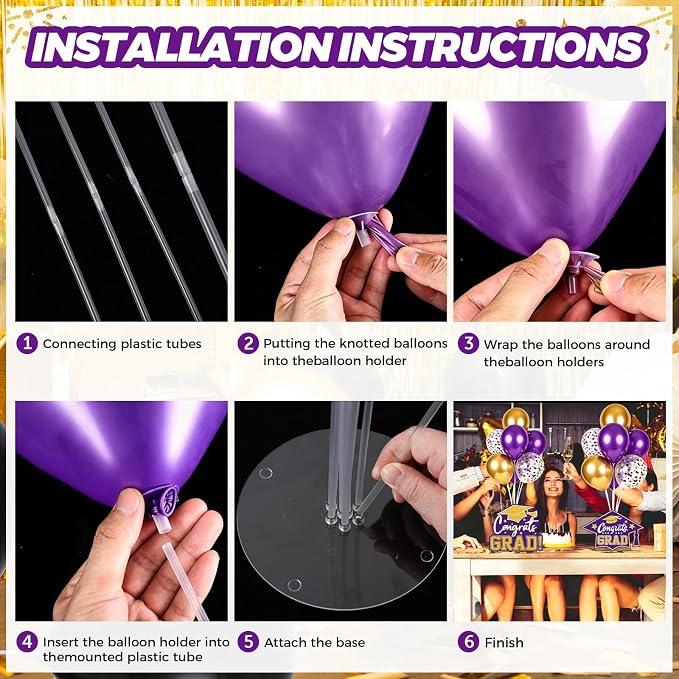 INSTALLATION INSTRUCTIONS

1 Connecting plastic tubes

2 Putting the knotted balloons into theballoon holder

3 Wrap the balloons around theballoon holders

4 Insert the balloon holder into themounted plastic tube

5 Attach the base

6 Finish

Congrats GRAD!

Congrats GRAD