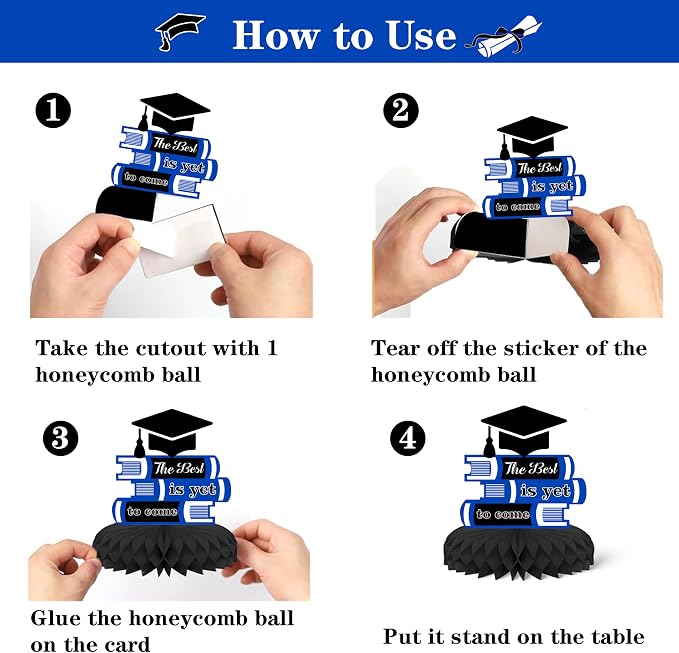 How to Use

1

The Best is yet to come

Take the cutout with 1 honeycomb ball

2

The Best is yet to come

Tear off the sticker of the honeycomb ball

3

The Best is yet to come

Glue the honeycomb ball on the card

4

The Best is yet to come

Put it stand on the table