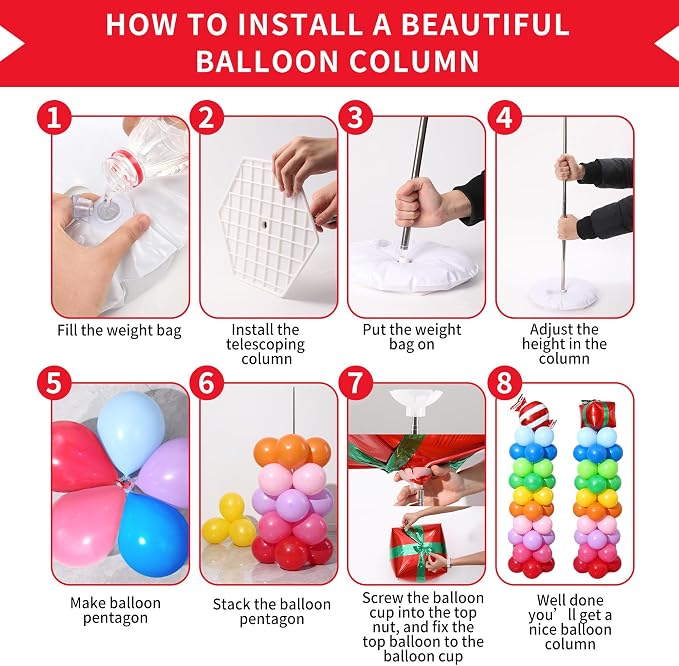 HOW TO INSTALL A BEAUTIFUL BALLOON COLUMN

1
Fill the weight bag

2
Install the telescoping column

3
Put the weight bag on

4
Adjust the height in the column

5
Make balloon pentagon

6
Stack the balloon pentagon

7
Screw the balloon cup into the top nut, and fix the top balloon to the balloon cup

8
Well done you’ll get a nice balloon column