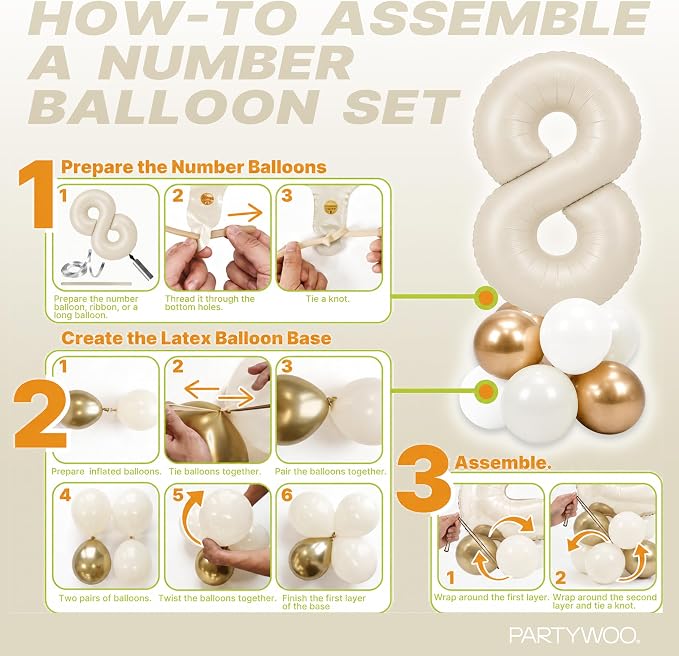 HOW-TO ASSEMBLE A NUMBER BALLOON SET

1 Prepare the Number Balloons

1
Prepare the number balloon, ribbon, or a long balloon.

2
Thread it through the bottom holes.

3
Tie a knot.

2 Create the Latex Balloon Base

1
Prepare inflated balloons.

2
Tie balloons together.

3
Pair the balloons together.

4
Two pairs of balloons.

5
Twist the balloons together.

6
Finish the first layer of the base

3 Assemble.

1
Wrap around the first layer.

2
Wrap around the second layer and tie a knot.

PARTYWOO.