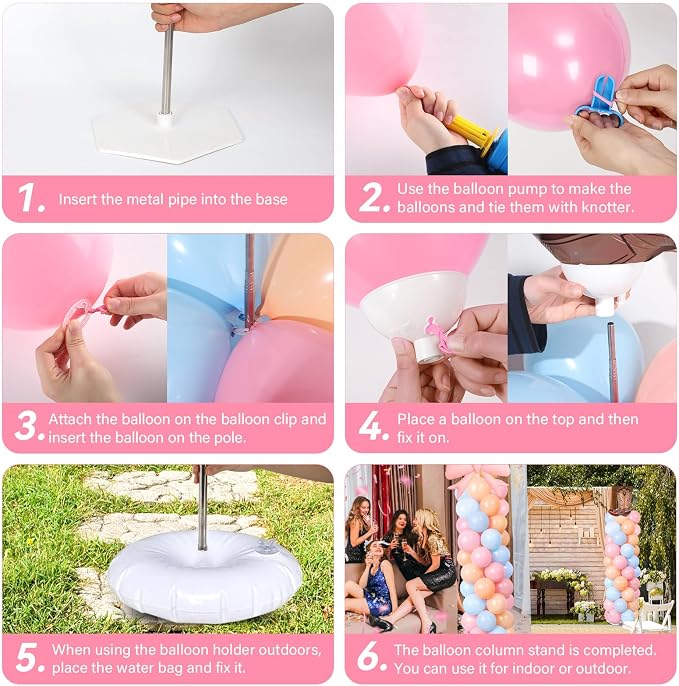 1. Insert the metal pipe into the base

2. Use the balloon pump to make the balloons and tie them with knotter.

3. Attach the balloon on the balloon clip and insert the balloon on the pole.

4. Place a balloon on the top and then fix it on.

5. When using the balloon holder outdoors, place the water bag and fix it.

6. The balloon column stand is completed. You can use it for indoor or outdoor.