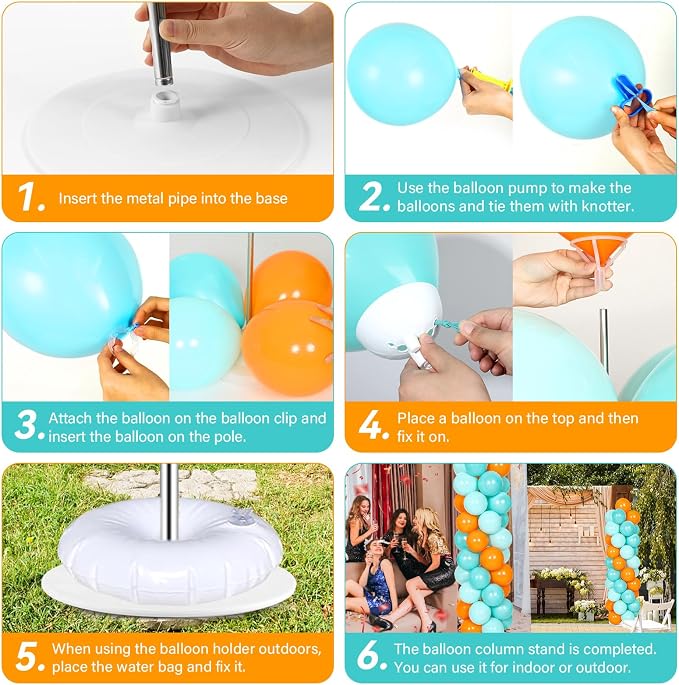 1. Insert the metal pipe into the base

2. Use the balloon pump to make the balloons and tie them with knotter.

3. Attach the balloon on the balloon clip and insert the balloon on the pole.

4. Place a balloon on the top and then fix it on.

5. When using the balloon holder outdoors, place the water bag and fix it.

6. The balloon column stand is completed. You can use it for indoor or outdoor.