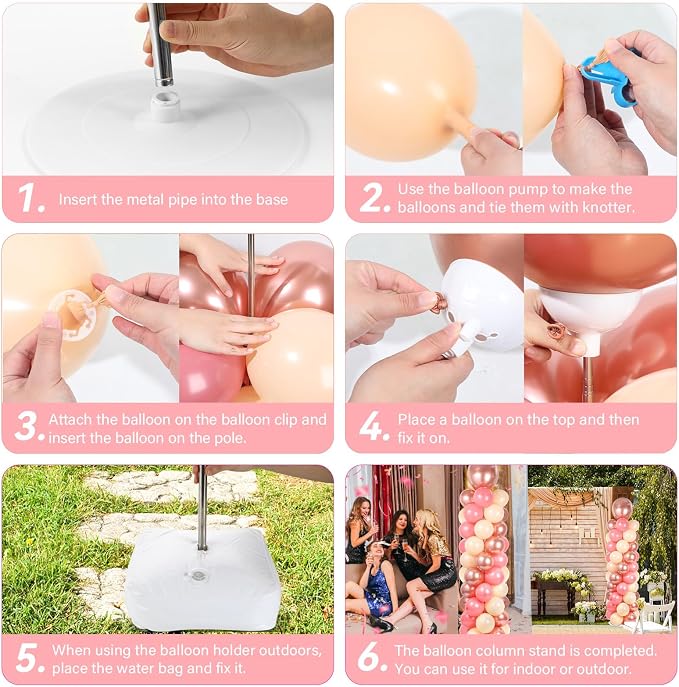 1. Insert the metal pipe into the base

2. Use the balloon pump to make the balloons and tie them with knotter.

3. Attach the balloon on the balloon clip and insert the balloon on the pole.

4. Place a balloon on the top and then fix it on.

5. When using the balloon holder outdoors, place the water bag and fix it.

6. The balloon column stand is completed. You can use it for indoor or outdoor.