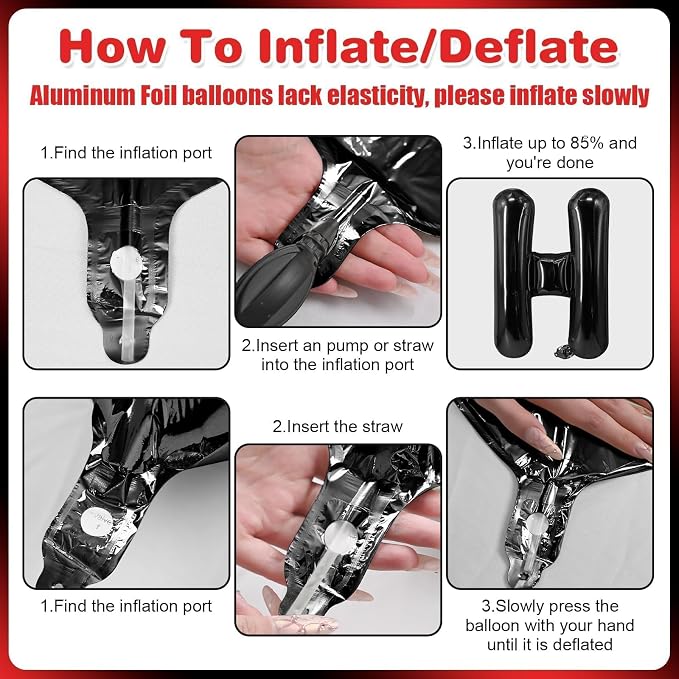 How To Inflate/Deflate

Aluminum Foil balloons lack elasticity, please inflate slowly

1.Find the inflation port

2.Insert an pump or straw into the inflation port

3.Inflate up to 85% and you're done

1.Find the inflation port

2.Insert the straw

3.Slowly press the balloon with your hand until it is deflated