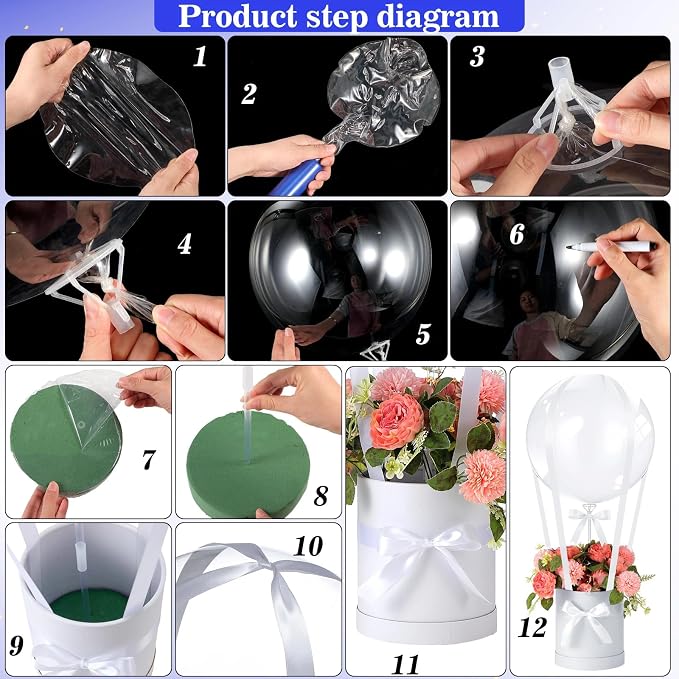 Product step diagram

1

2

3

4

5

6

7

8

9

10

11

12