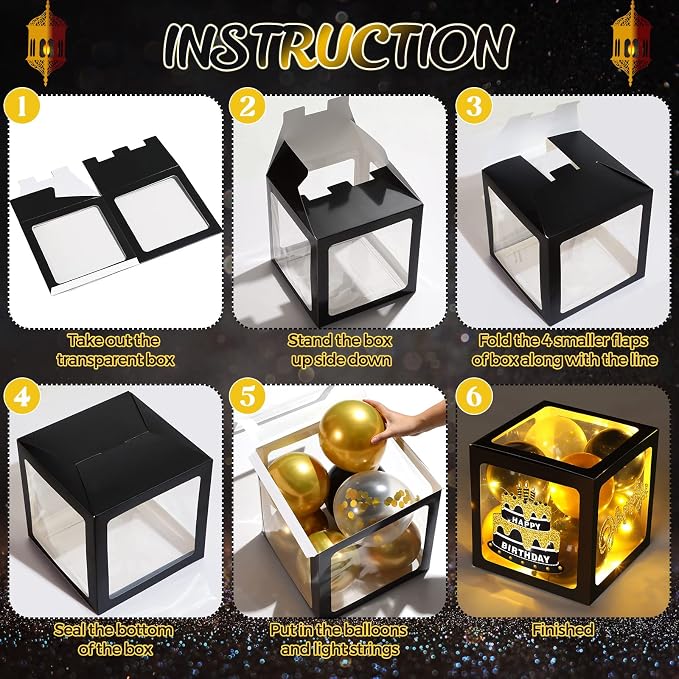 INSTRUCTION

1

Take out the transparent box

2

Stand the box up side down

3

Fold the 4 smaller flaps of box along with the line

4

Seal the bottom of the box

5

Put in the balloons and light strings

6

HAPPY BIRTHDAY

Finished