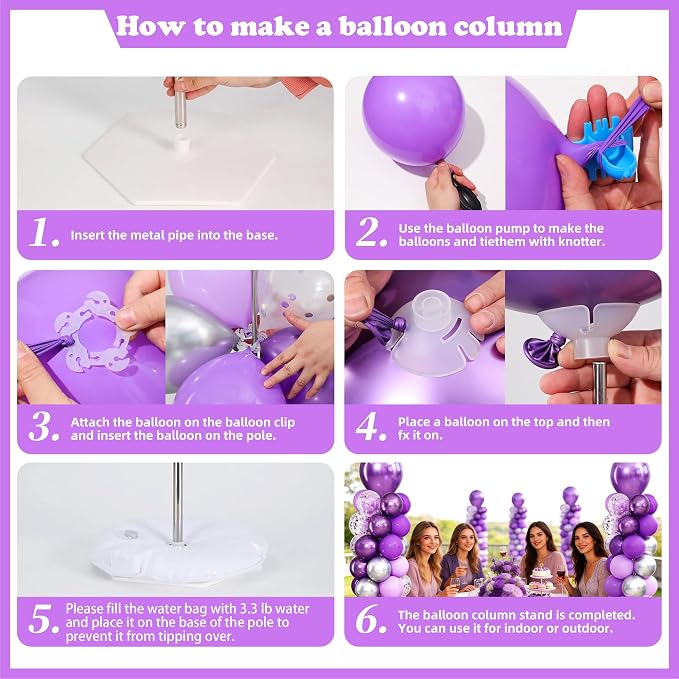 How to make a balloon column

1. Insert the metal pipe into the base.

2. Use the balloon pump to make the balloons and tiethem with knotter.

3. Attach the balloon on the balloon clip and insert the balloon on the pole.

4. Place a balloon on the top and then fx it on.

5. Please fill the water bag with 3.3 lb water and place it on the base of the pole to prevent it from tipping over.

6. The balloon column stand is completed. You can use it for indoor or outdoor.