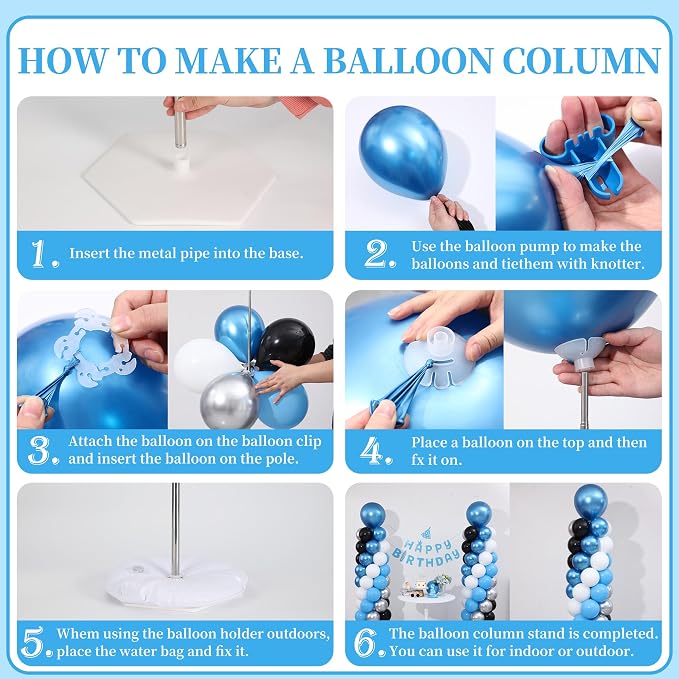 HOW TO MAKE A BALLOON COLUMN

1. Insert the metal pipe into the base.

2. Use the balloon pump to make the balloons and tiethem with knotter.

3. Attach the balloon on the balloon clip and insert the balloon on the pole.

4. Place a balloon on the top and then fx it on.

5. Whem using the balloon holder outdoors, place the water bag and fix it.

HAPPY BIRTHDAY

6. The balloon column stand is completed. You can use it for indoor or outdoor.