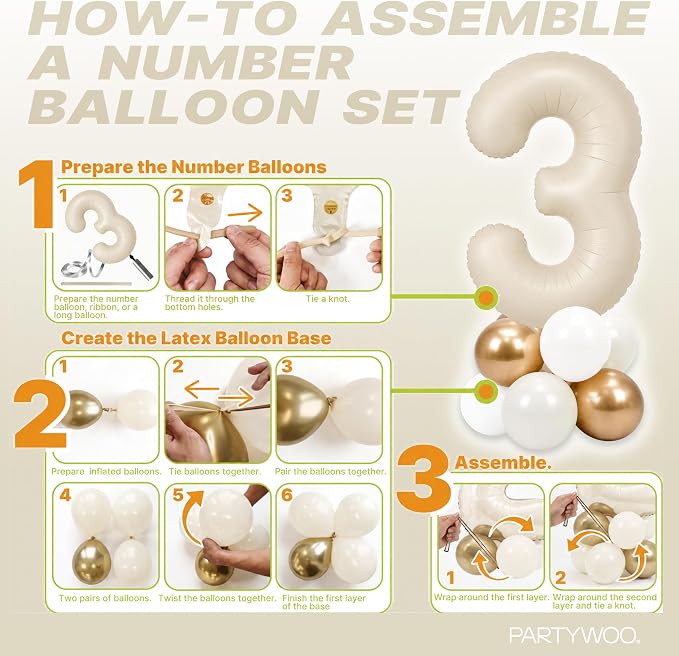 HOW-TO ASSEMBLE A NUMBER BALLOON SET

1 Prepare the Number Balloons

1 Prepare the number balloon, ribbon, or a long balloon.

2 Thread it through the bottom holes.

3 Tie a knot.

2 Create the Latex Balloon Base

1 Prepare inflated balloons.

2 Tie balloons together.

3 Pair the balloons together.

4 Two pairs of balloons.

5 Twist the balloons together.

6 Finish the first layer of the base

3 Assemble.

1 Wrap around the first layer.

2 Wrap around the second layer and tie a knot.

PARTYWOO.