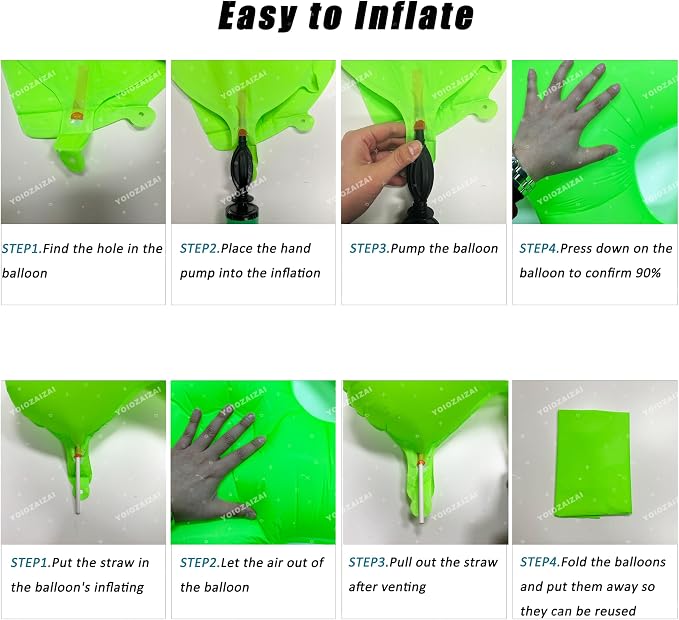 Easy to Inflate

YOIOZAIZAI

STEP1.Find the hole in the balloon

STEP2.Place the hand pump into the inflation

STEP3.Pump the balloon

STEP4.Press down on the balloon to confirm 90%

STEP1.Put the straw in the balloon's inflating

STEP2.Let the air out of the balloon

STEP3.Pull out the straw after venting

STEP4.Fold the balloons and put them away so they can be reused