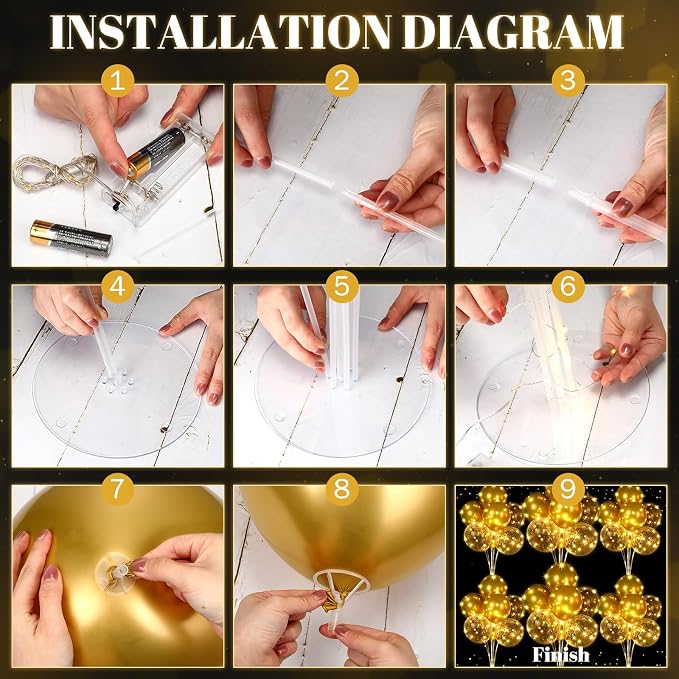 INSTALLATION DIAGRAM

1

2

3

4

5

6

7

8

9

Finish