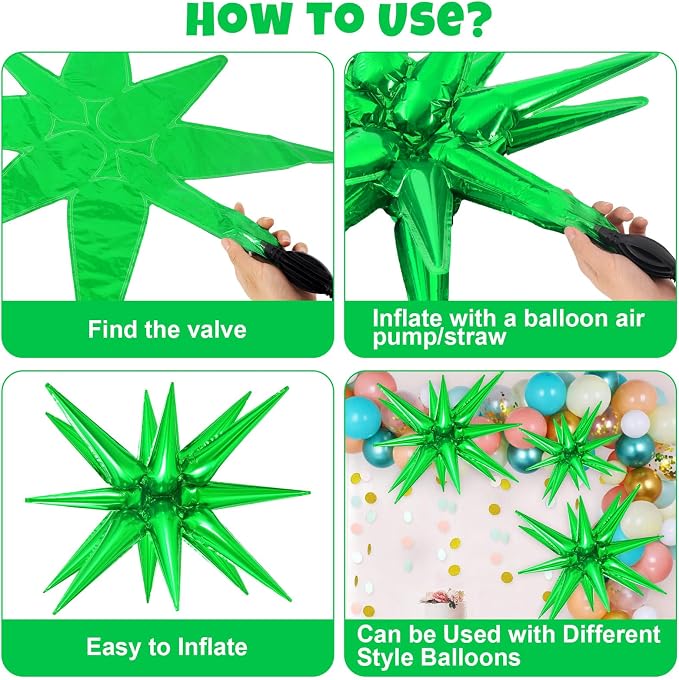 HOW TO USE?

Find the valve

Inflate with a balloon air pump/straw

Easy to Inflate

Can be Used with Different Style Balloons