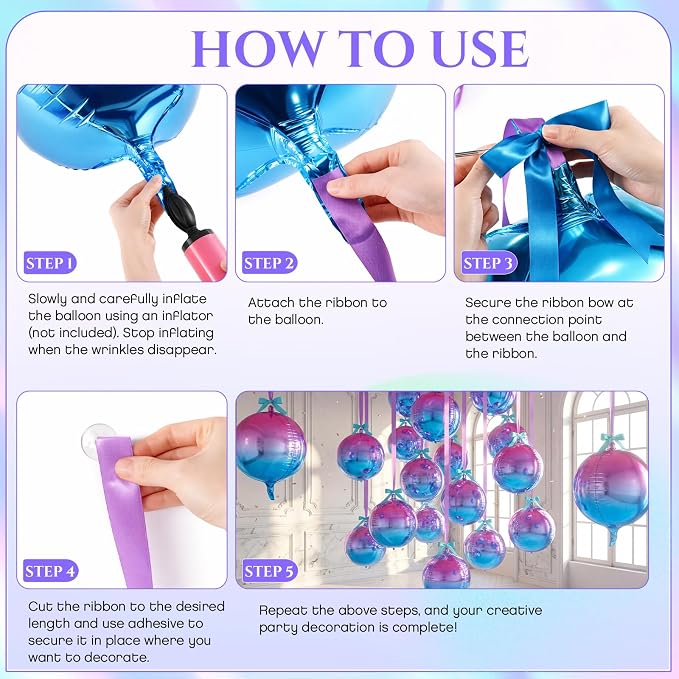 HOW TO USE

STEP 1

Slowly and carefully inflate the balloon using an inflator (not included). Stop inflating when the wrinkles disappear.

STEP 2

Attach the ribbon to the balloon.

STEP 3

Secure the ribbon bow at the connection point between the balloon and the ribbon.

STEP 4

Cut the ribbon to the desired length and use adhesive to secure it in place where you want to decorate.

STEP 5

Repeat the above steps, and your creative party decoration is complete!