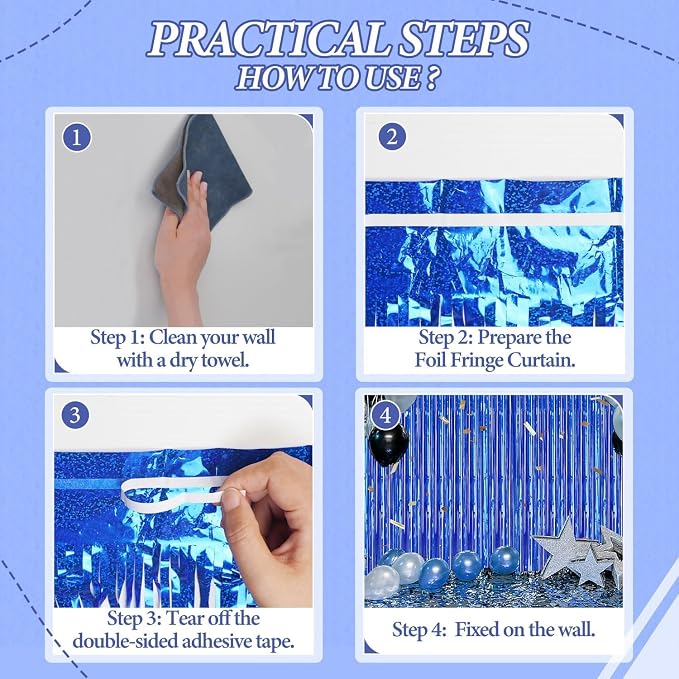 PRACTICAL STEPS
HOW TO USE ?

1
Step 1: Clean your wall with a dry towel.

2
Step 2: Prepare the Foil Fringe Curtain.

3
Step 3: Tear off the double-sided adhesive tape.

4
Step 4: Fixed on the wall.