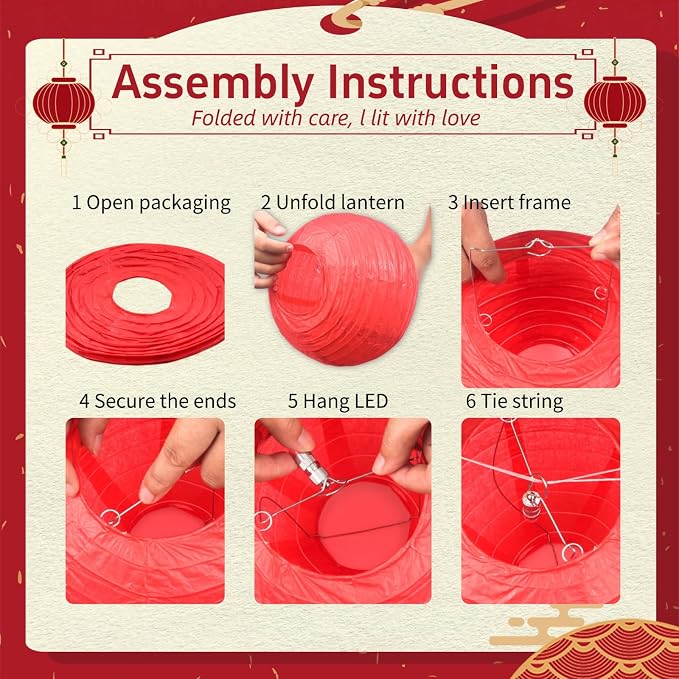 Assembly Instructions

Folded with care, l lit with love

1 Open packaging

2 Unfold lantern

3 Insert frame

4 Secure the ends

5 Hang LED

6 Tie string