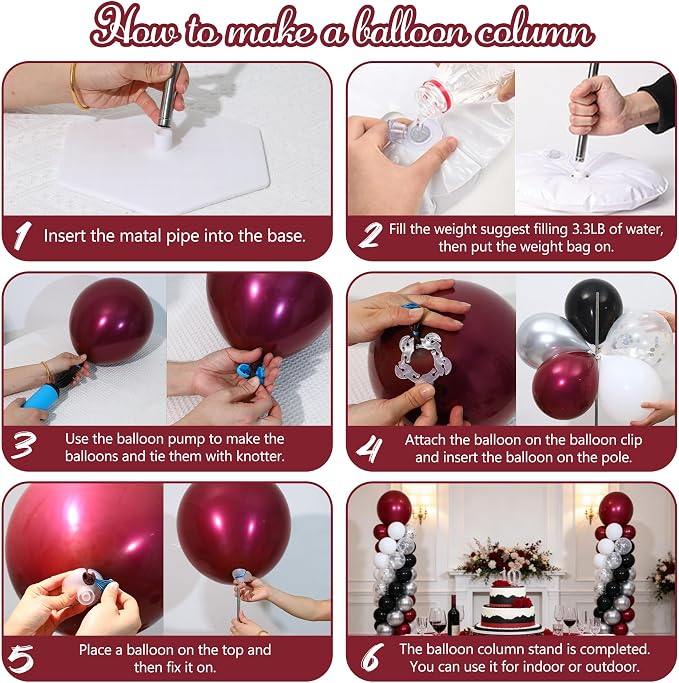 How to make a balloon column

1 Insert the matal pipe into the base.

2 Fill the weight suggest filling 3.3LB of water, then put the weight bag on.

3 Use the balloon pump to make the balloons and tie them with knotter.

4 Attach the balloon on the balloon clip and insert the balloon on the pole.

5 Place a balloon on the top and then fix it on.

6 The balloon column stand is completed. You can use it for indoor or outdoor.