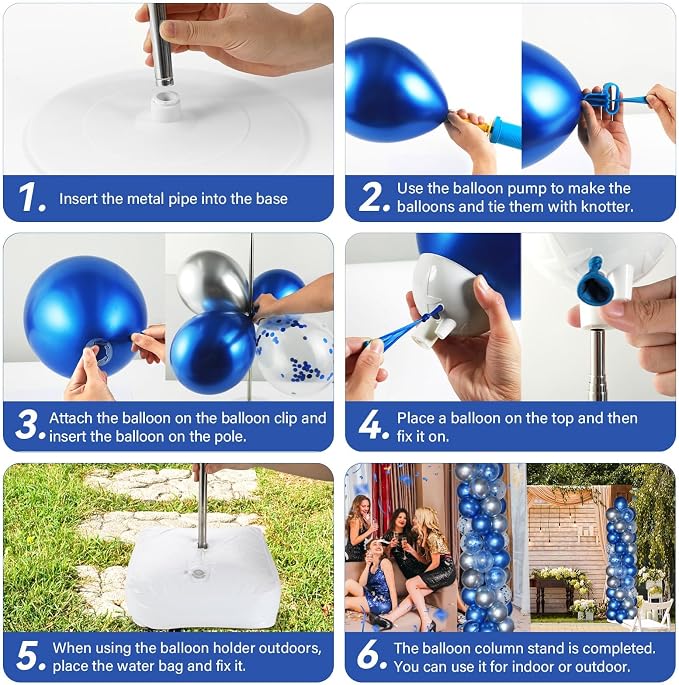 1. Insert the metal pipe into the base

2. Use the balloon pump to make the balloons and tie them with knotter.

3. Attach the balloon on the balloon clip and insert the balloon on the pole.

4. Place a balloon on the top and then fix it on.

5. When using the balloon holder outdoors, place the water bag and fix it.

6. The balloon column stand is completed. You can use it for indoor or outdoor.