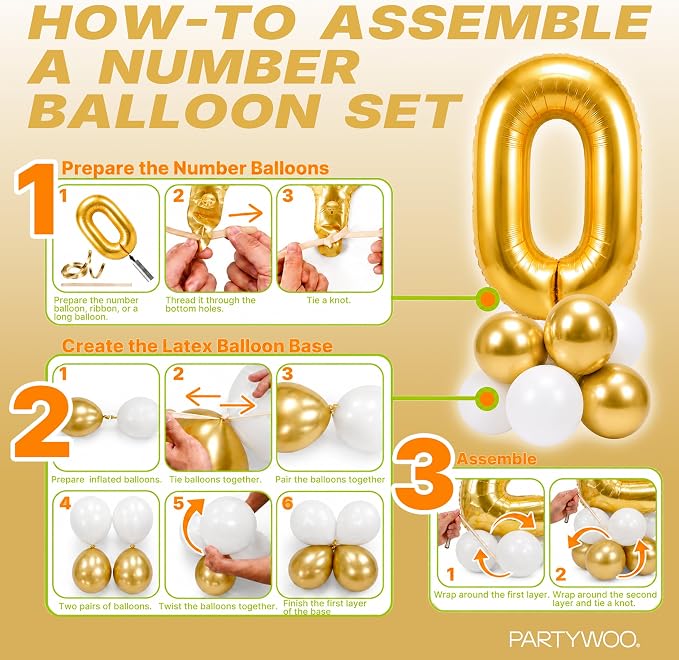 HOW-TO ASSEMBLE A NUMBER BALLOON SET

1 Prepare the Number Balloons

1 Prepare the number balloon, ribbon, or a long balloon.

2 Thread it through the bottom holes.

3 Tie a knot.

2 Create the Latex Balloon Base

1 Prepare inflated balloons.

2 Tie balloons together.

3 Pair the balloons together

4 Two pairs of balloons.

5 Twist the balloons together.

6 Finish the first layer of the base

3 Assemble

1 Wrap around the first layer.

2 Wrap around the second layer and tie a knot.

PARTYWOO.