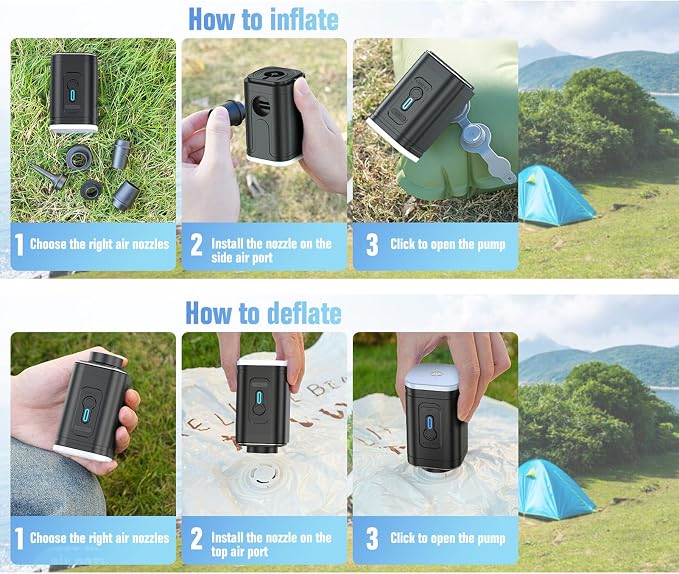 How to inflate

1 Choose the right air nozzles

2 Install the nozzle on the side air port

3 Click to open the pump

How to deflate

1 Choose the right air nozzles

2 Install the nozzle on the top air port

3 Click to open the pump