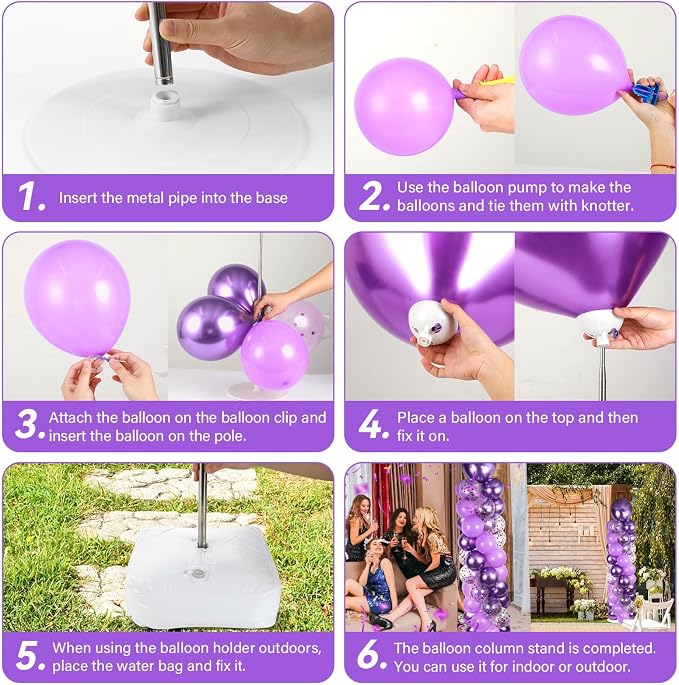 1. Insert the metal pipe into the base

2. Use the balloon pump to make the balloons and tie them with knotter.

3. Attach the balloon on the balloon clip and insert the balloon on the pole.

4. Place a balloon on the top and then fix it on.

5. When using the balloon holder outdoors, place the water bag and fix it.

6. The balloon column stand is completed. You can use it for indoor or outdoor.