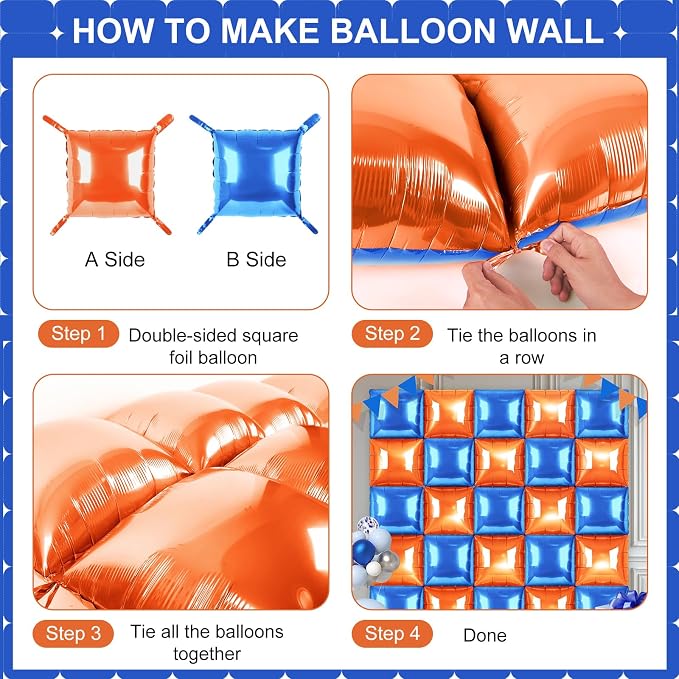 HOW TO MAKE BALLOON WALL

A Side

B Side

Step 1 Double-sided square foil balloon

Step 2 Tie the balloons in a row

Step 3 Tie all the balloons together

Step 4 Done