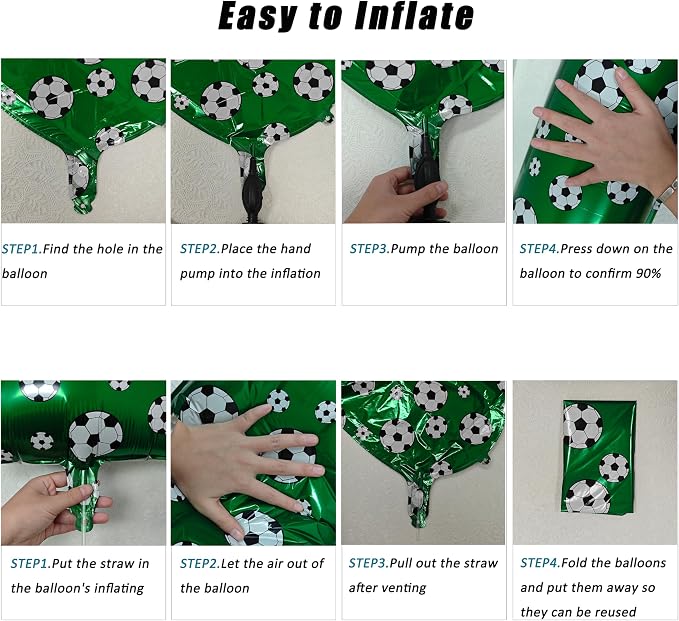 Easy to Inflate

STEP1.Find the hole in the balloon

STEP2.Place the hand pump into the inflation

STEP3.Pump the balloon

STEP4.Press down on the balloon to confirm 90%

STEP1.Put the straw in the balloon's inflating

STEP2.Let the air out of the balloon

STEP3.Pull out the straw after venting

STEP4.Fold the balloons and put them away so they can be reused