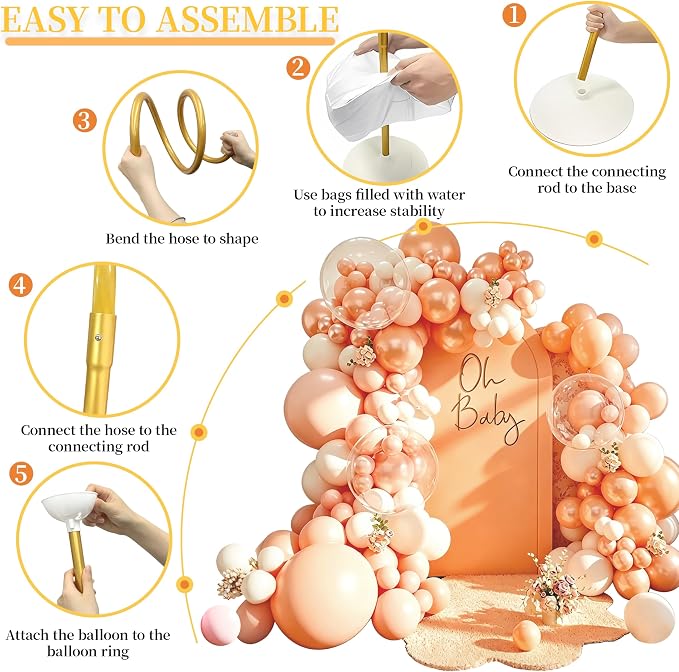 EASY TO ASSEMBLE

1

Connect the connecting rod to the base

2

Use bags filled with water to increase stability

3

Bend the hose to shape

4

Connect the hose to the connecting rod

5

Attach the balloon to the balloon ring

Oh Baby