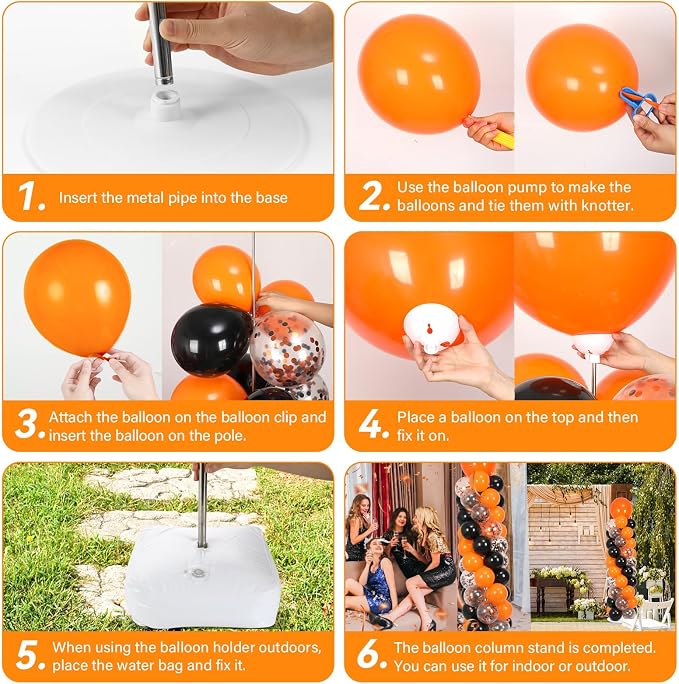 1. Insert the metal pipe into the base

2. Use the balloon pump to make the balloons and tie them with knotter.

3. Attach the balloon on the balloon clip and insert the balloon on the pole.

4. Place a balloon on the top and then fix it on.

5. When using the balloon holder outdoors, place the water bag and fix it.

6. The balloon column stand is completed. You can use it for indoor or outdoor.