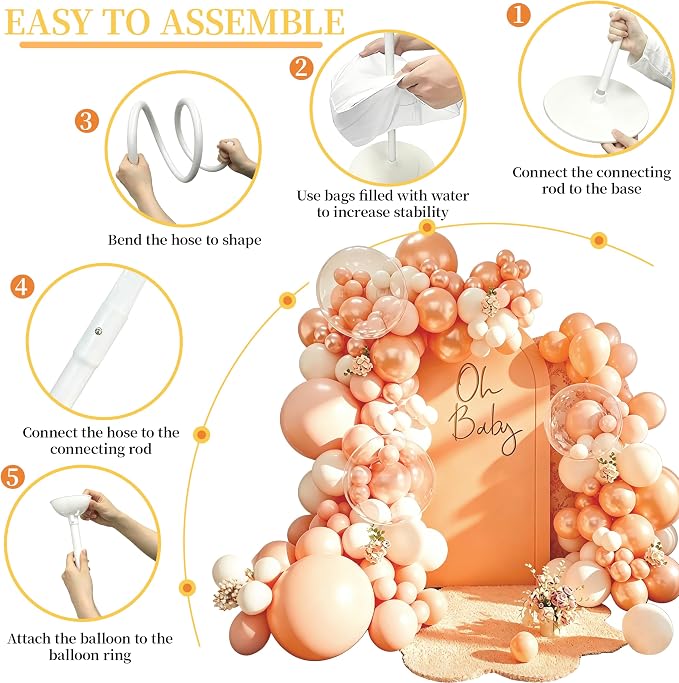 EASY TO ASSEMBLE

1

Connect the connecting rod to the base

2

Use bags filled with water to increase stability

3

Bend the hose to shape

4

Connect the hose to the connecting rod

5

Attach the balloon to the balloon ring

Oh Baby