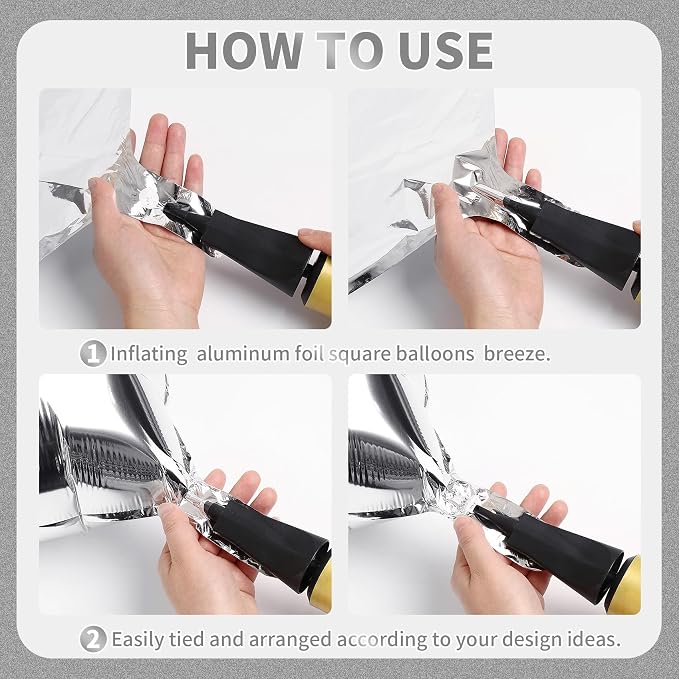 HOW TO USE

1 Inflating aluminum foil square balloons breeze.

2 Easily tied and arranged according to your design ideas.