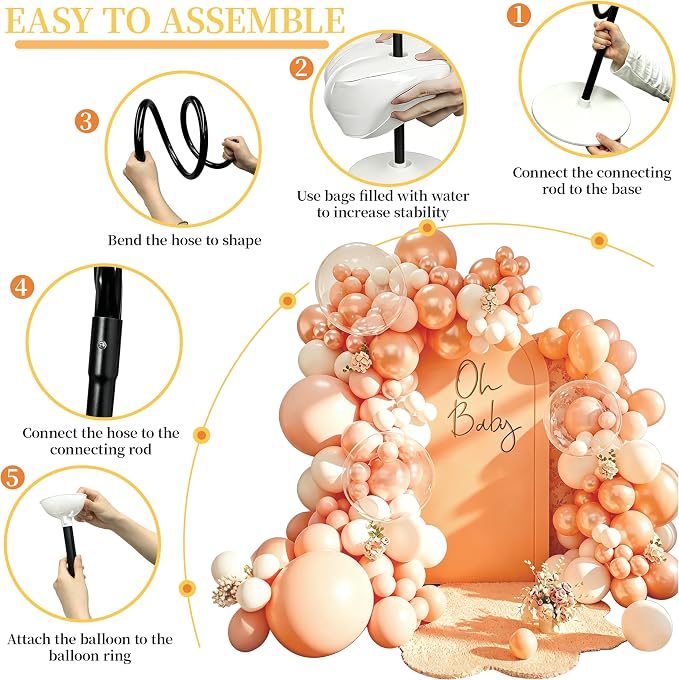 EASY TO ASSEMBLE

1

Connect the connecting rod to the base

2

Use bags filled with water to increase stability

3

Bend the hose to shape

4

Connect the hose to the connecting rod

5

Attach the balloon to the balloon ring

Oh Baby