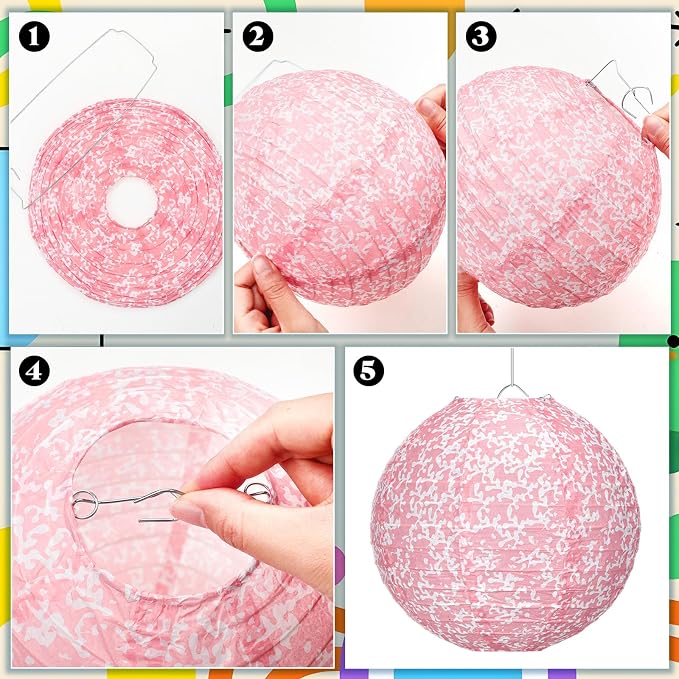 1

2

3

4

5