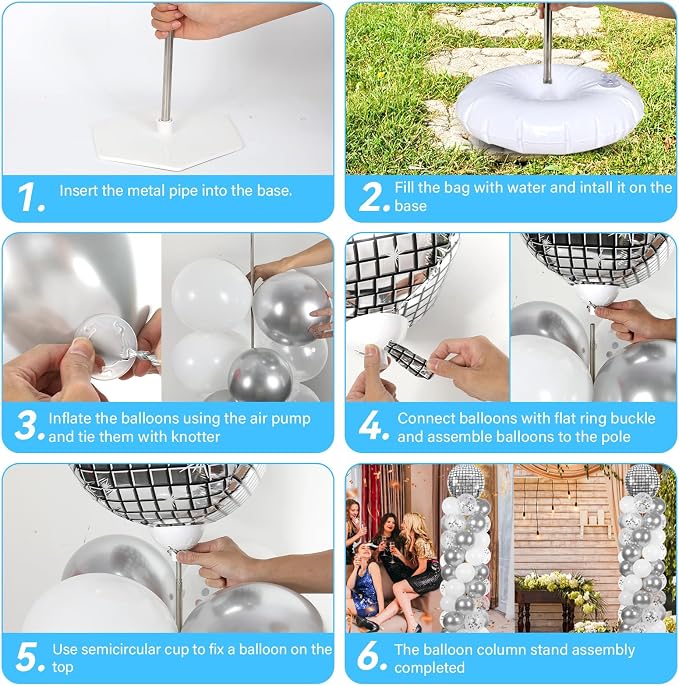 1. Insert the metal pipe into the base.

2. Fill the bag with water and intall it on the base

3. Inflate the balloons using the air pump and tie them with knotter

4. Connect balloons with flat ring buckle and assemble balloons to the pole

5. Use semicircular cup to fix a balloon on the top

6. The balloon column stand assembly completed